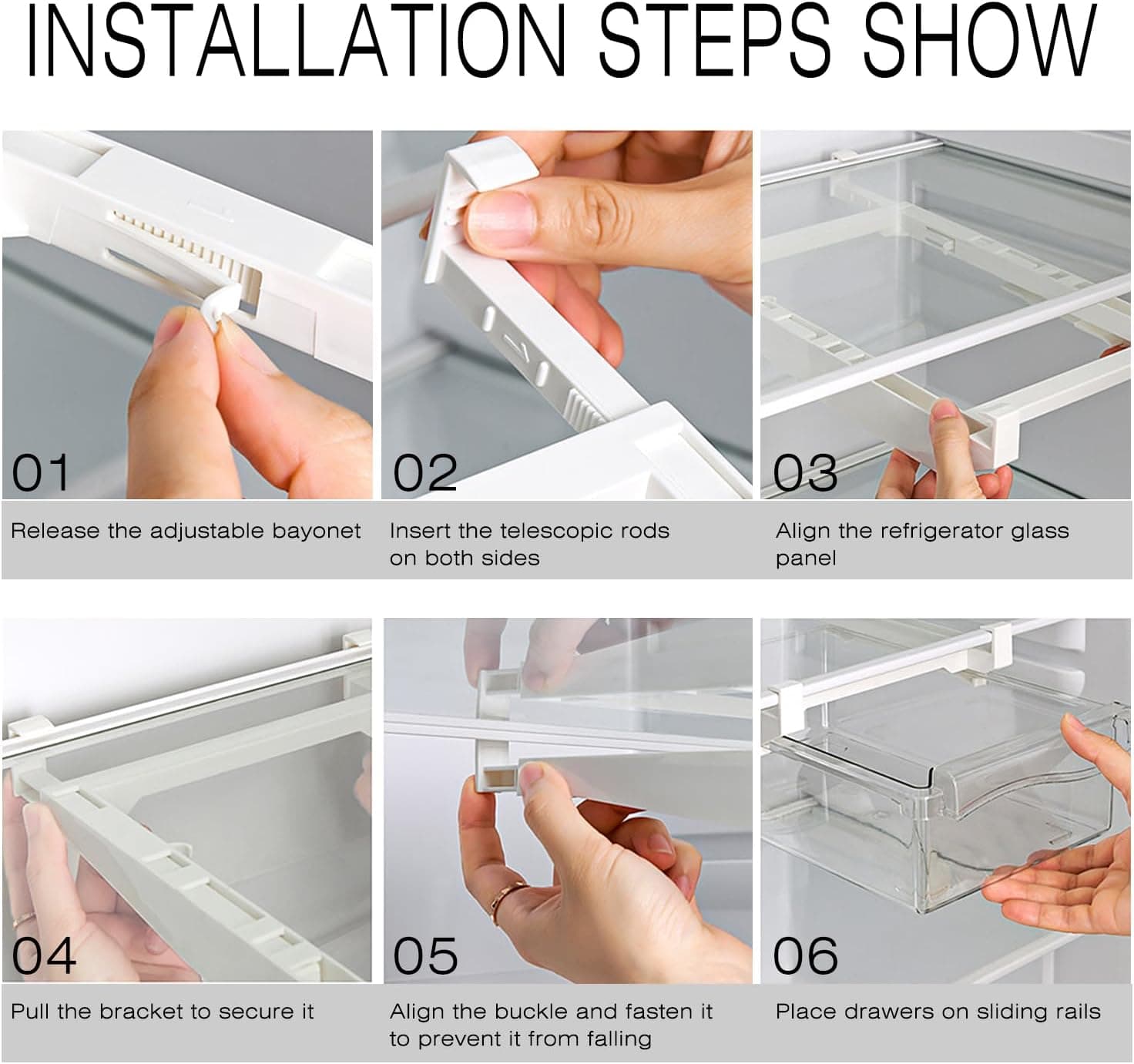 INSTALLATION STEPS SHOW

01

Release the adjustable bayonet

02

Insert the telescopic rods on both sides

03

Align the refrigerator glass panel

04

Pull the bracket to secure it

05

Align the buckle and fasten it to prevent it from falling

06

Place drawers on sliding rails